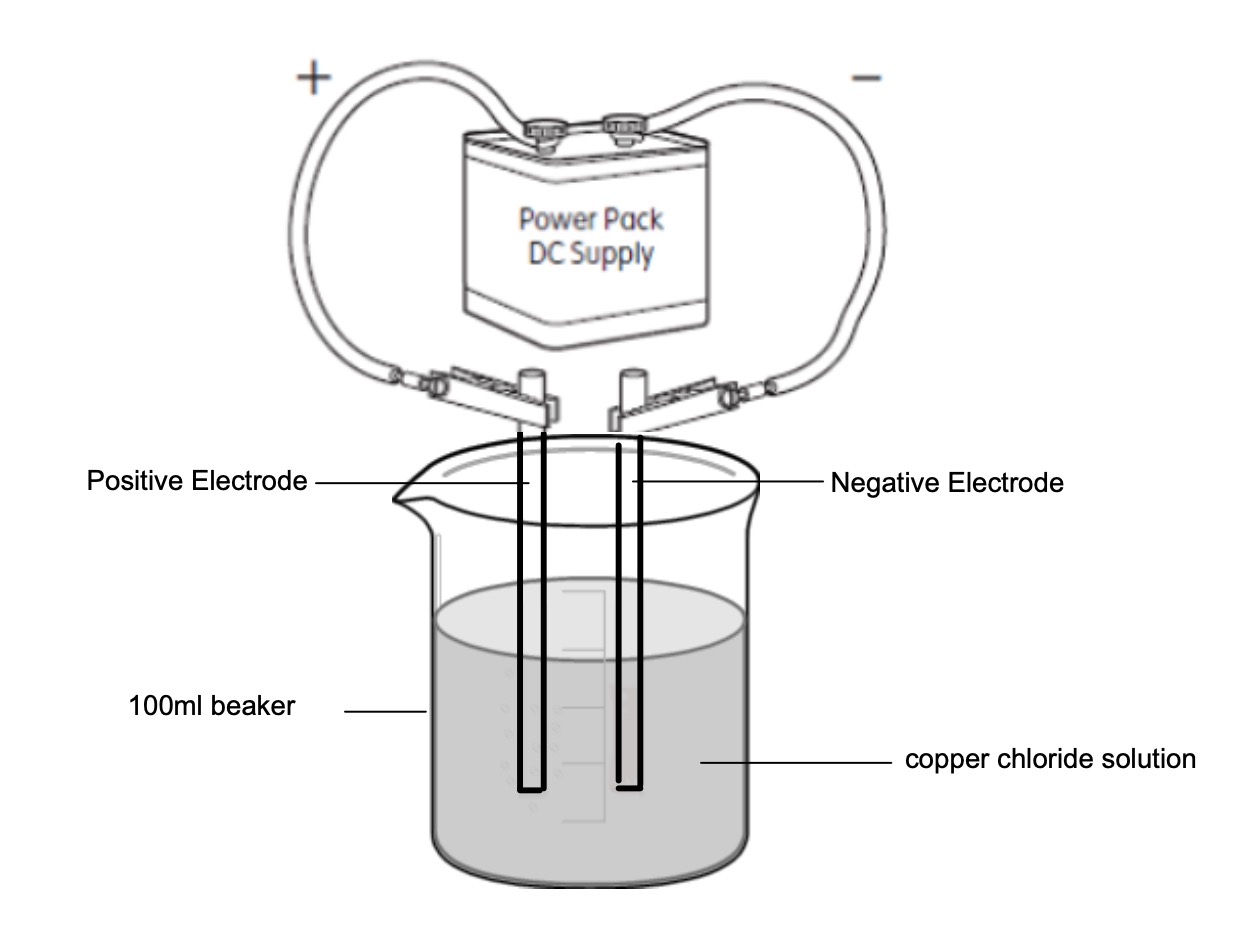 +

−

Power Pack
DC Supply

Positive Electrode

Negative Electrode

100ml beaker

copper chloride solution